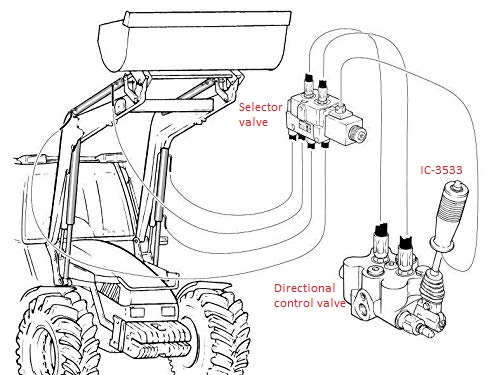 Selector valve

IC-3533

Directional control valve